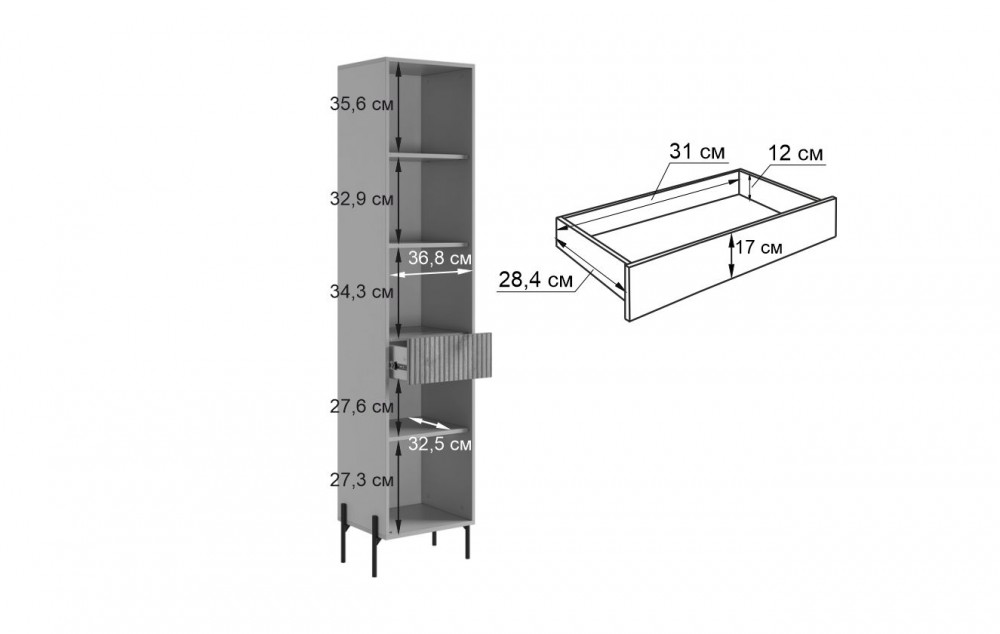 35,6 см
32,9 см
36,8 см
34,3 см
27,6 см
32,5 см
27,3 см
31 см
12 см
17 см
28,4 см